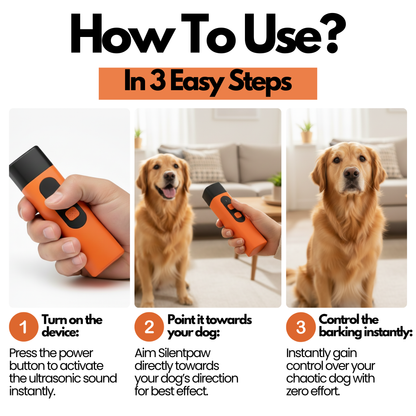 How To Use?

In 3 Easy Steps

1 Turn on the device:

Press the power button to activate the ultrasonic sound instantly.

2 Point it towards your dog:

Aim Silentpaw directly towards your dog's direction for best effect.

3 Control the barking instantly:

Instantly gain control over your chaotic dog with zero effort.