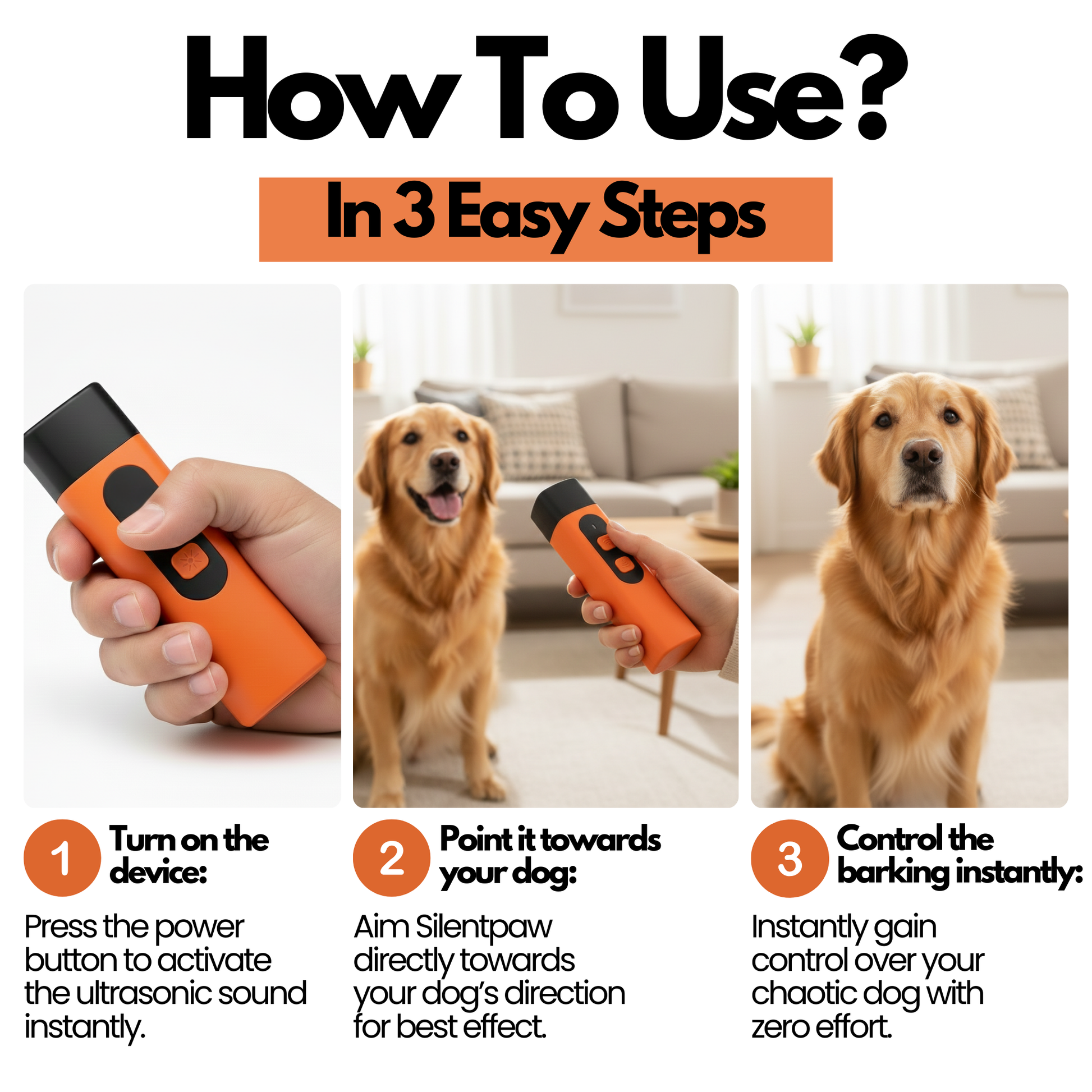 How To Use?

In 3 Easy Steps

1 Turn on the device:

Press the power button to activate the ultrasonic sound instantly.

2 Point it towards your dog:

Aim Silentpaw directly towards your dog's direction for best effect.

3 Control the barking instantly:

Instantly gain control over your chaotic dog with zero effort.