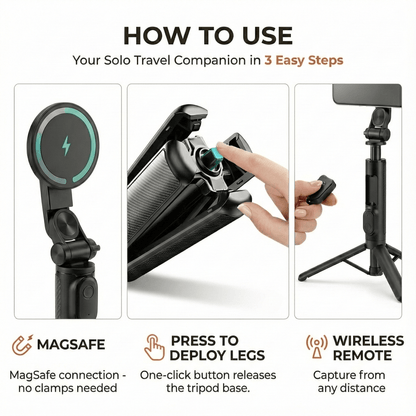 HOW TO USE
Your Solo Travel Companion in 3 Easy Steps

MAGSAFE
MagSafe connection - no clamps needed

PRESS TO DEPLOY LEGS
One-click button releases the tripod base.

WIRELESS REMOTE
Capture from any distance