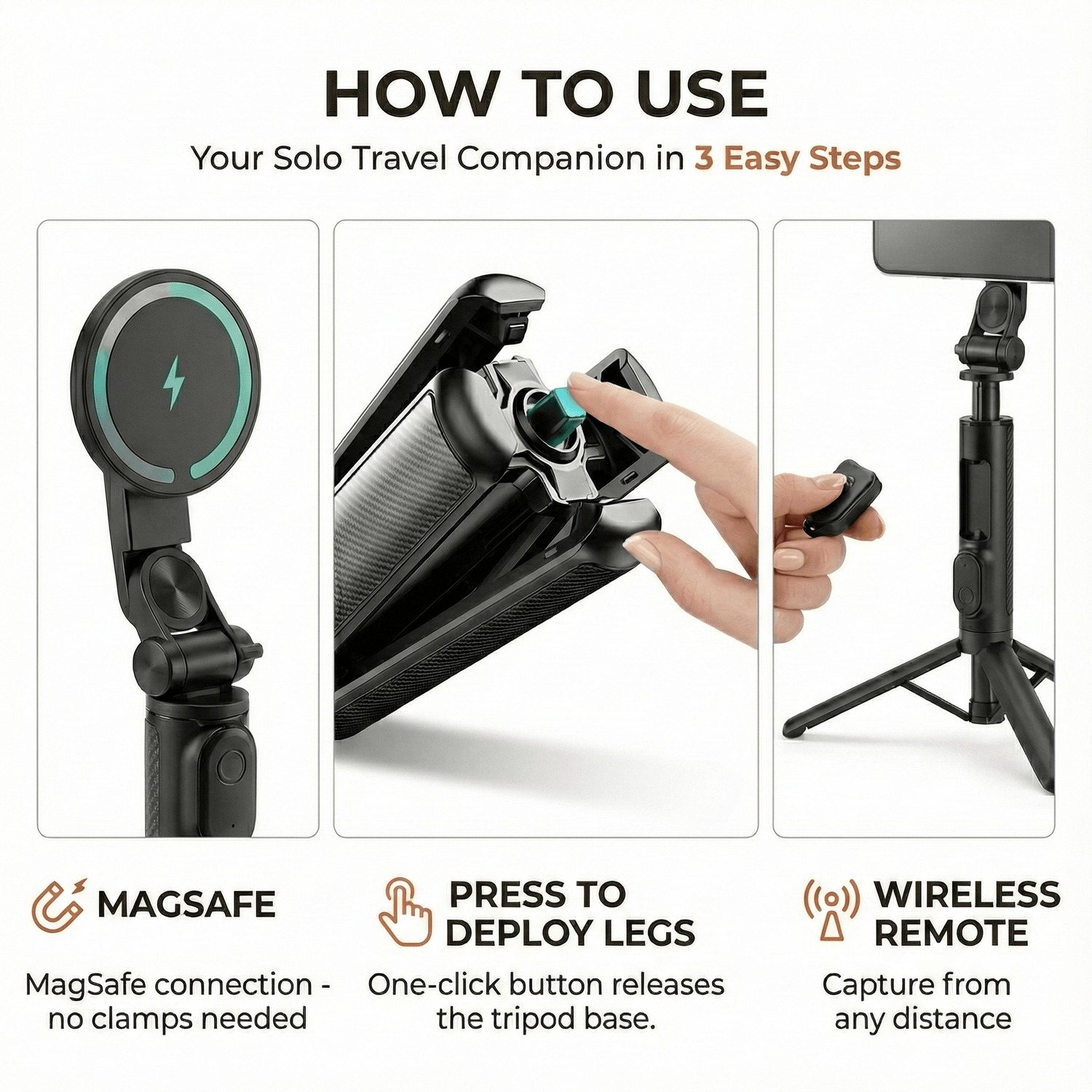 HOW TO USE

Your Solo Travel Companion in 3 Easy Steps

MAGSAFE

MagSafe connection - no clamps needed

PRESS TO DEPLOY LEGS

One-click button releases the tripod base.

WIRELESS REMOTE

Capture from any distance