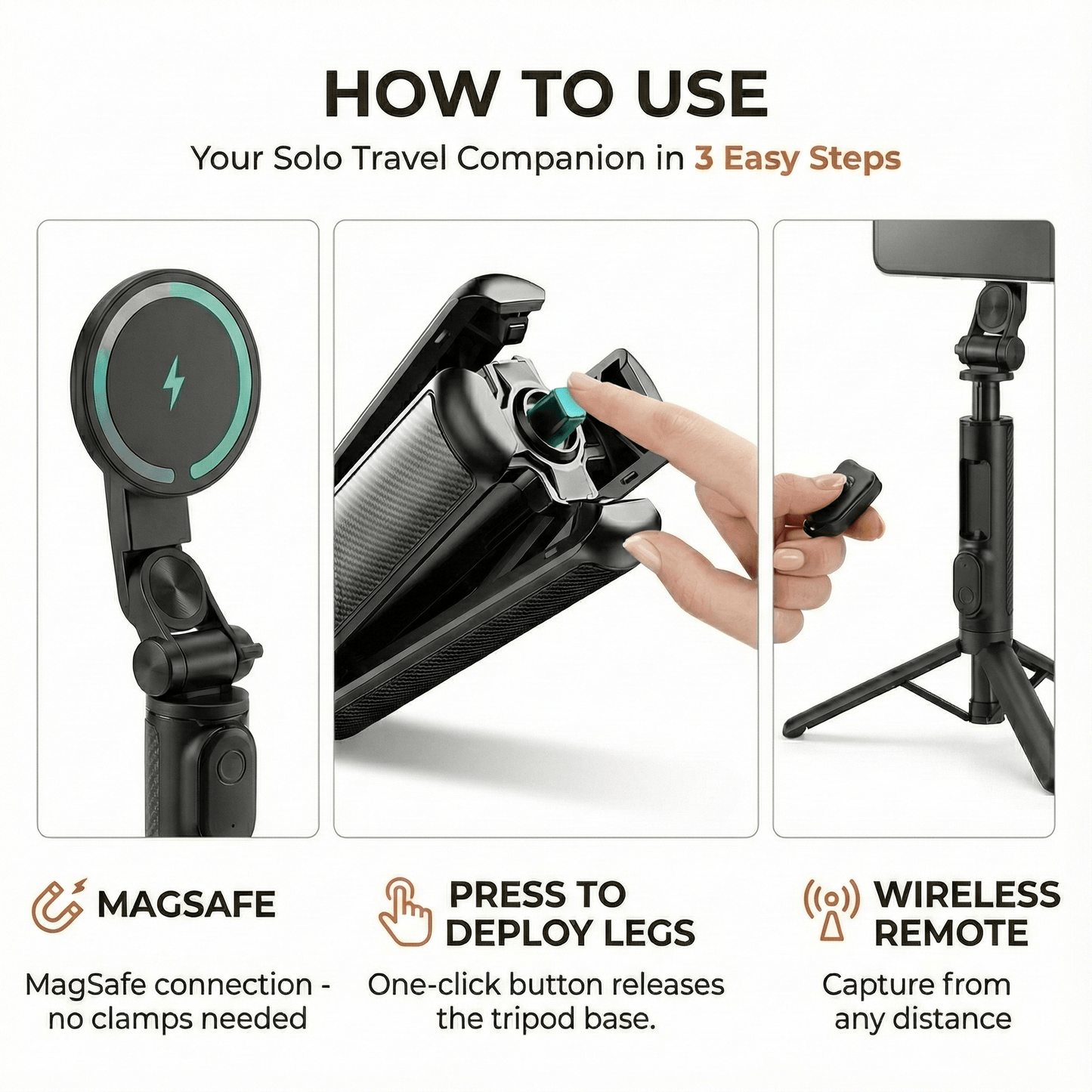 HOW TO USE

Your Solo Travel Companion in 3 Easy Steps

MAGSAFE

MagSafe connection - no clamps needed

PRESS TO DEPLOY LEGS

One-click button releases the tripod base.

WIRELESS REMOTE

Capture from any distance